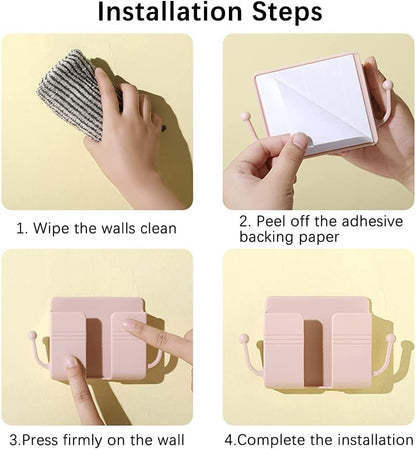 Installation Steps

1. Wipe the walls clean

2. Peel off the adhesive backing paper

3.Press firmly on the wall

4.Complete the installation