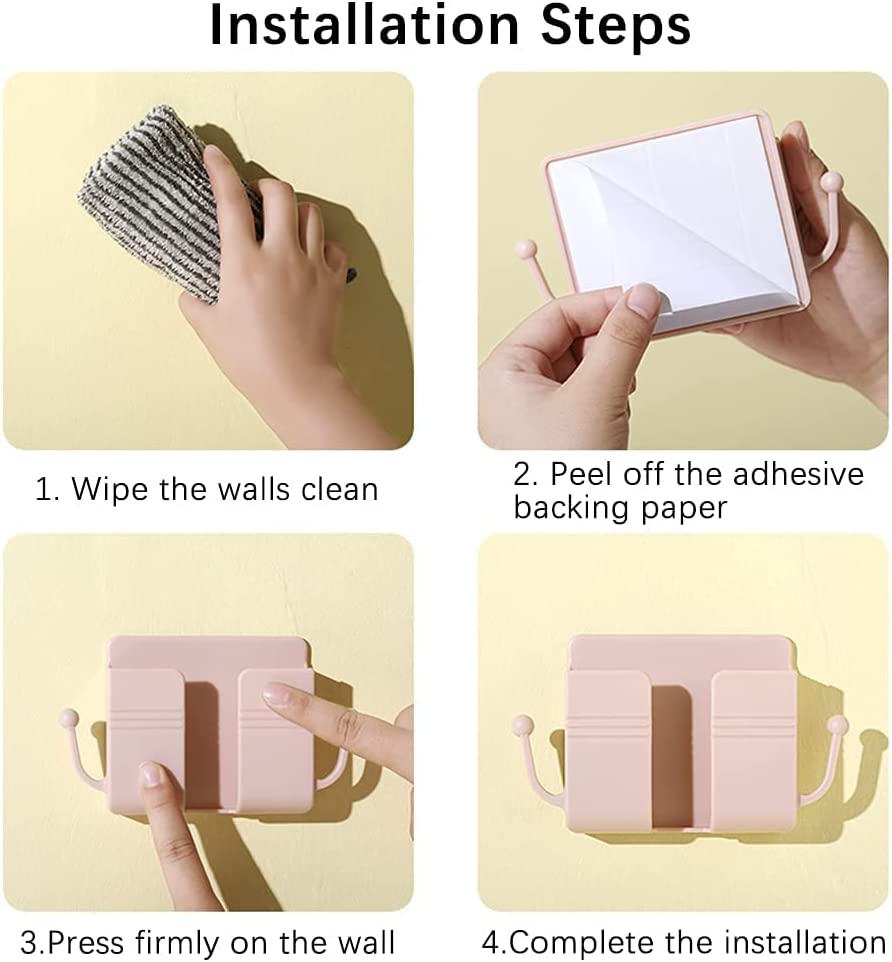 Installation Steps

1. Wipe the walls clean

2. Peel off the adhesive backing paper

3.Press firmly on the wall

4.Complete the installation