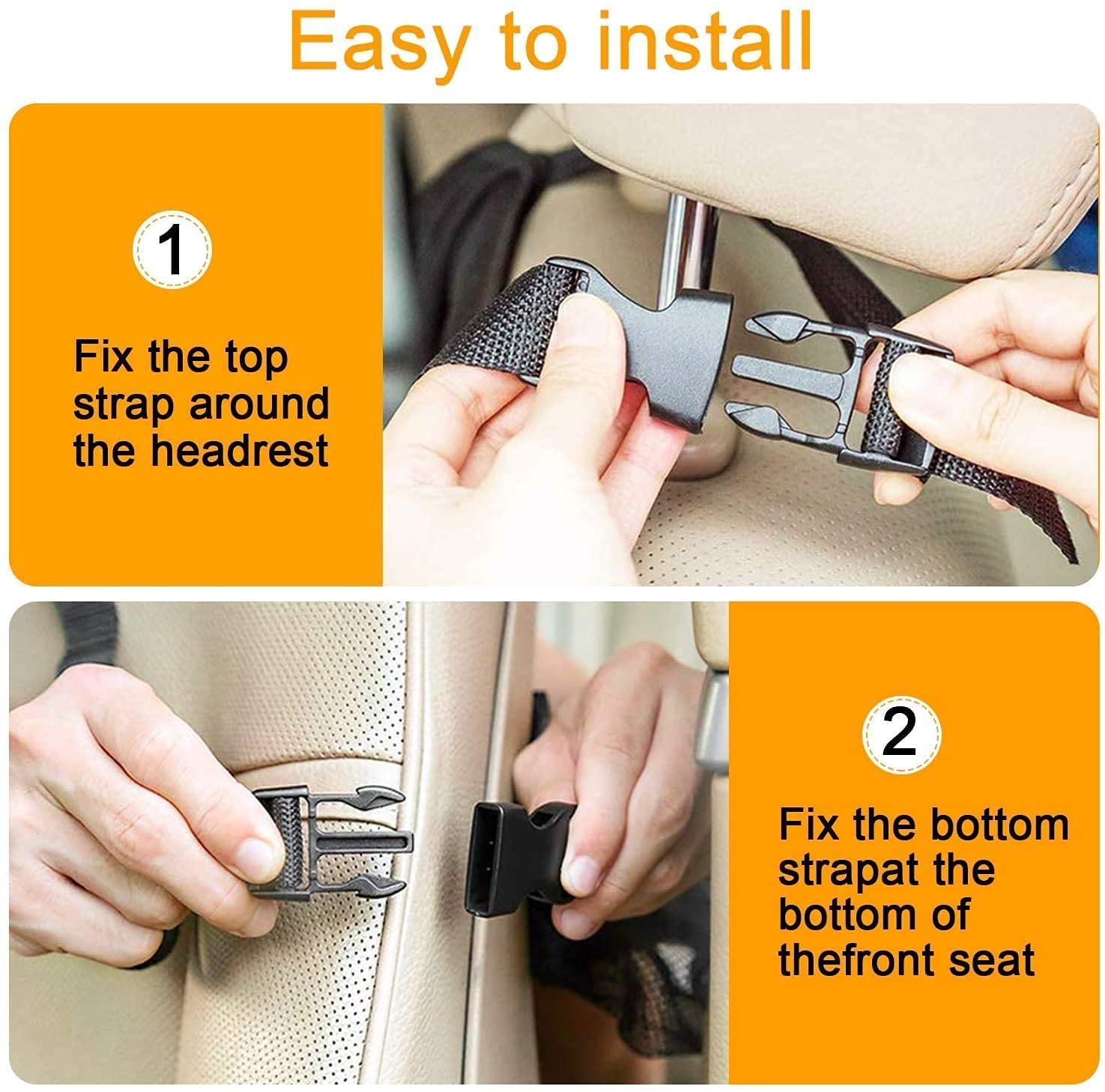 Easy to install

1

Fix the top strap around the headrest

2

Fix the bottom strapat the bottom of thefront seat