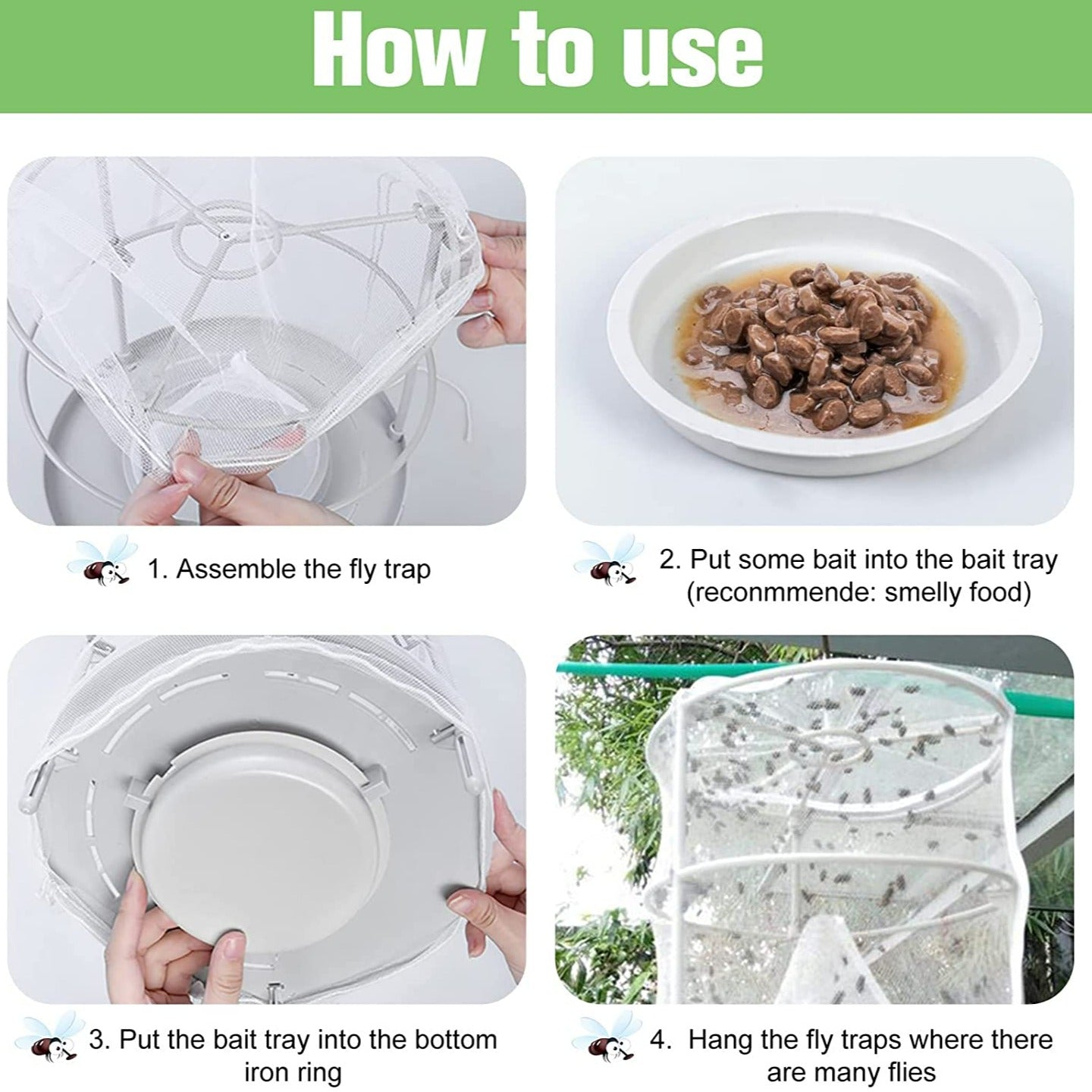 How to use

1. Assemble the fly trap

2. Put some bait into the bait tray (reconmmende: smelly food)

3. Put the bait tray into the bottom iron ring

4. Hang the fly traps where there are many flies