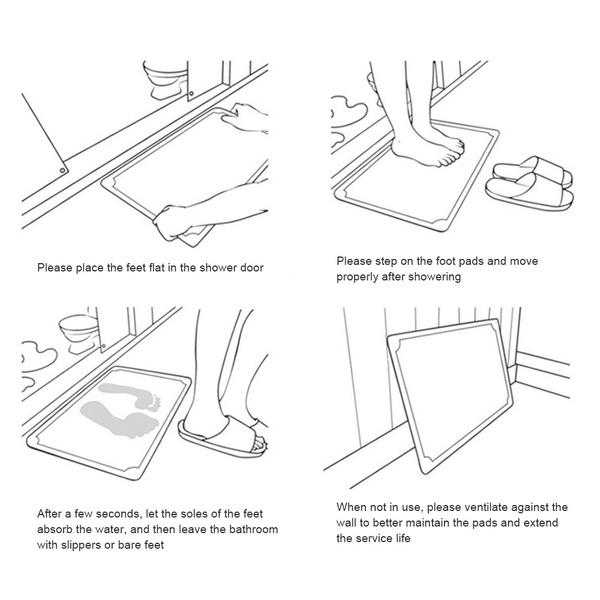 Please place the feet flat in the shower door

Please step on the foot pads and move properly after showering

After a few seconds, let the soles of the feet absorb the water, and then leave the bathroom with slippers or bare feet

When not in use, please ventilate against the wall to better maintain the pads and extend the service life